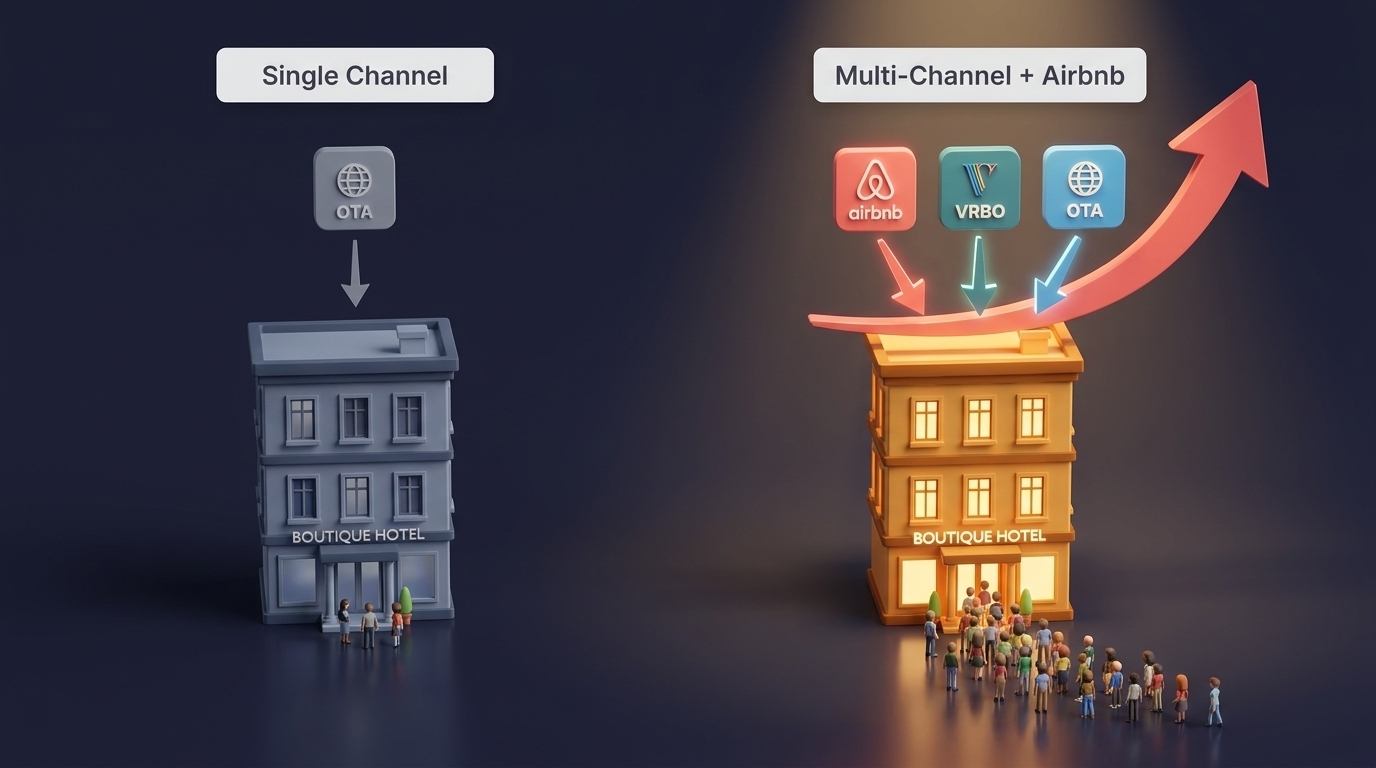 Single Channel

OTA

BOUTIQUE HOTEL

Multi-Channel + Airbnb

airbnb

VRBO

OTA

BOUTIQUE HOTEL